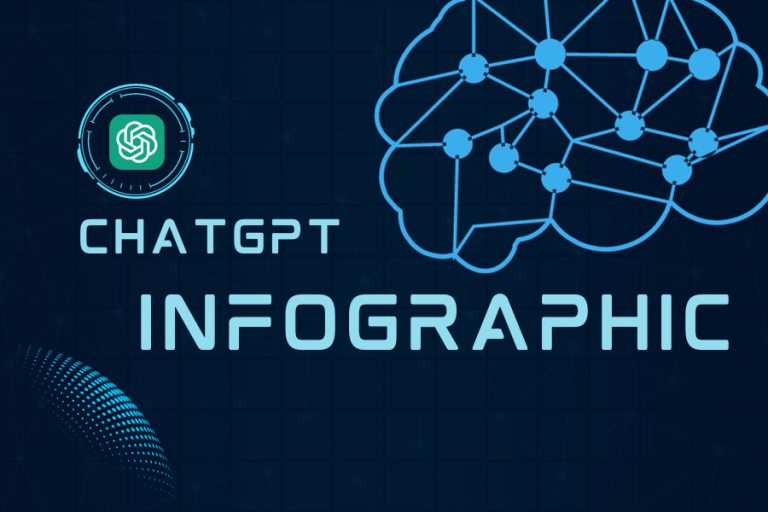 CHATGPT

INFOGRAPHIC